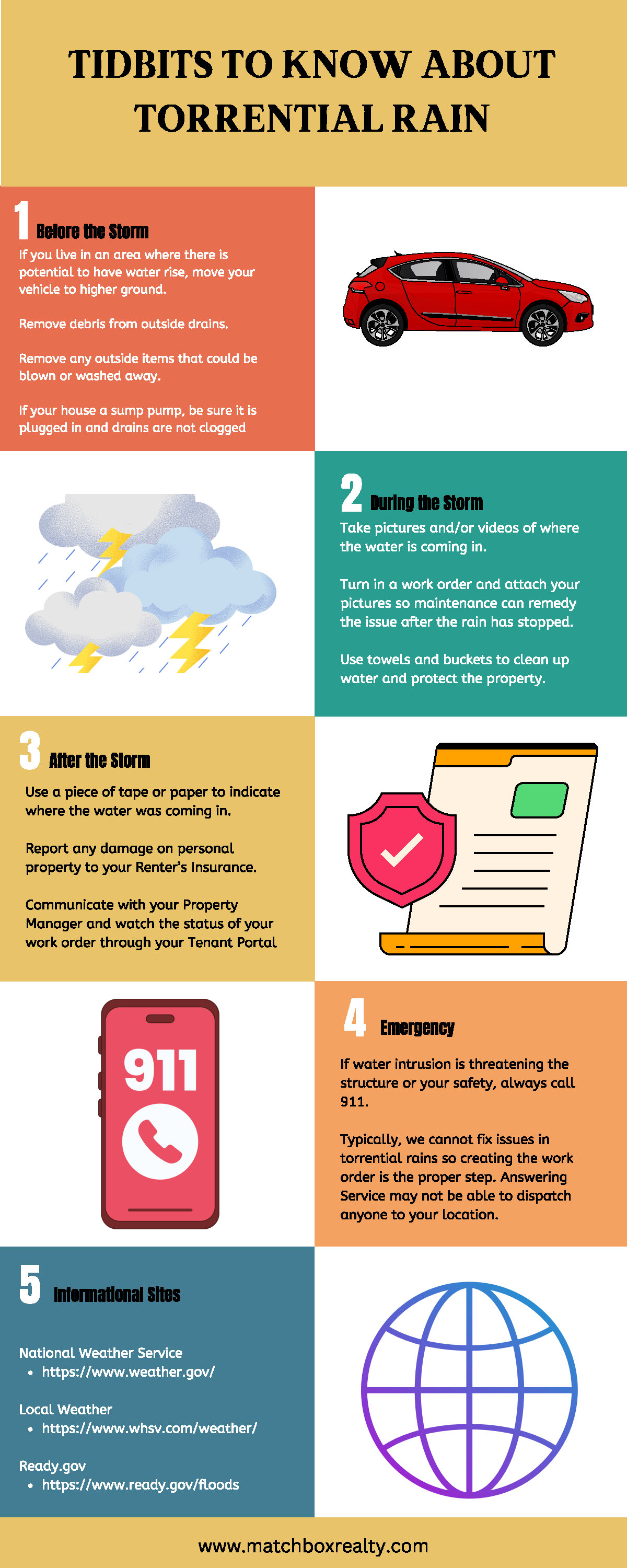 TIDBITS TO KNOW ABOUT TORRENTIAL RAIN

1 Before the Storm

If you live in an area where there is potential to have water rise, move your vehicle to higher ground.

Remove debris from outside drains.

Remove any outside items that could be blown or washed away.

If your house a sump pump, be sure it is plugged in and drains are not clogged

2 During the Storm

Take pictures and/or videos of where the water is coming in.

Turn in a work order and attach your pictures so maintenance can remedy the issue after the rain has stopped.

Use towels and buckets to clean up water and protect the property.

3 After the Storm

Use a piece of tape or paper to indicate where the water was coming in.

Report any damage on personal property to your Renter's Insurance.

Communicate with your Property Manager and watch the status of your work order through your Tenant Portal

911

4 Emergency

If water intrusion is threatening the structure or your safety, always call 911.

Typically, we cannot fix issues in torrential rains so creating the work order is the proper step. Answering Service may not be able to dispatch anyone to your location.

5 Informational Sites

National Weather Service
• https://www.weather.gov/

Local Weather
• https://www.whsv.com/weather/

Ready.gov
• https://www.ready.gov/floods

www.matchboxrealty.com